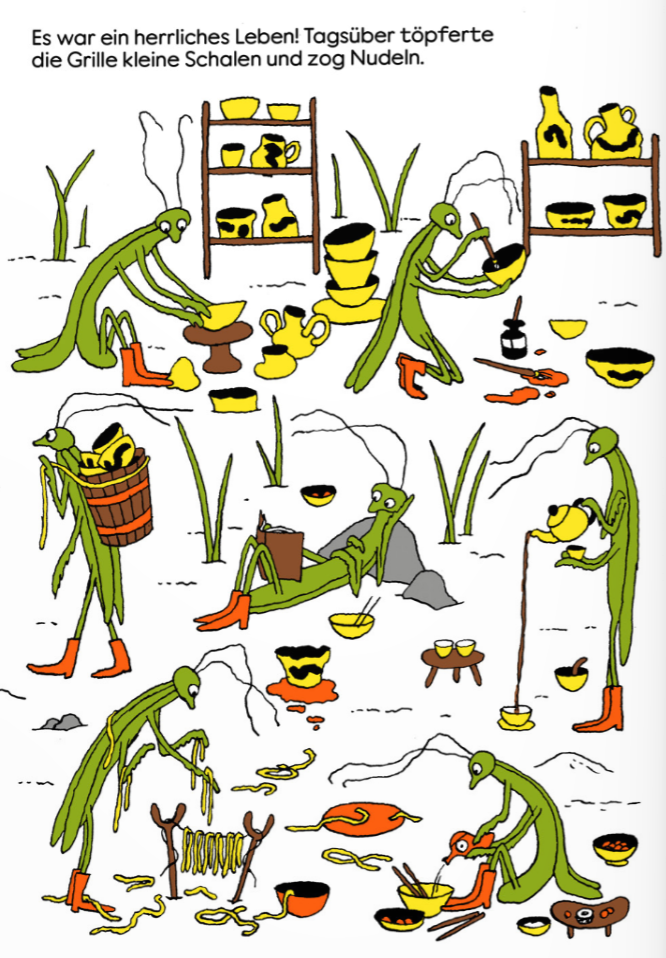 Es war ein herrliches Leben! Tagsüber töpferte die Grille kleine Schalen und zog Nudeln.